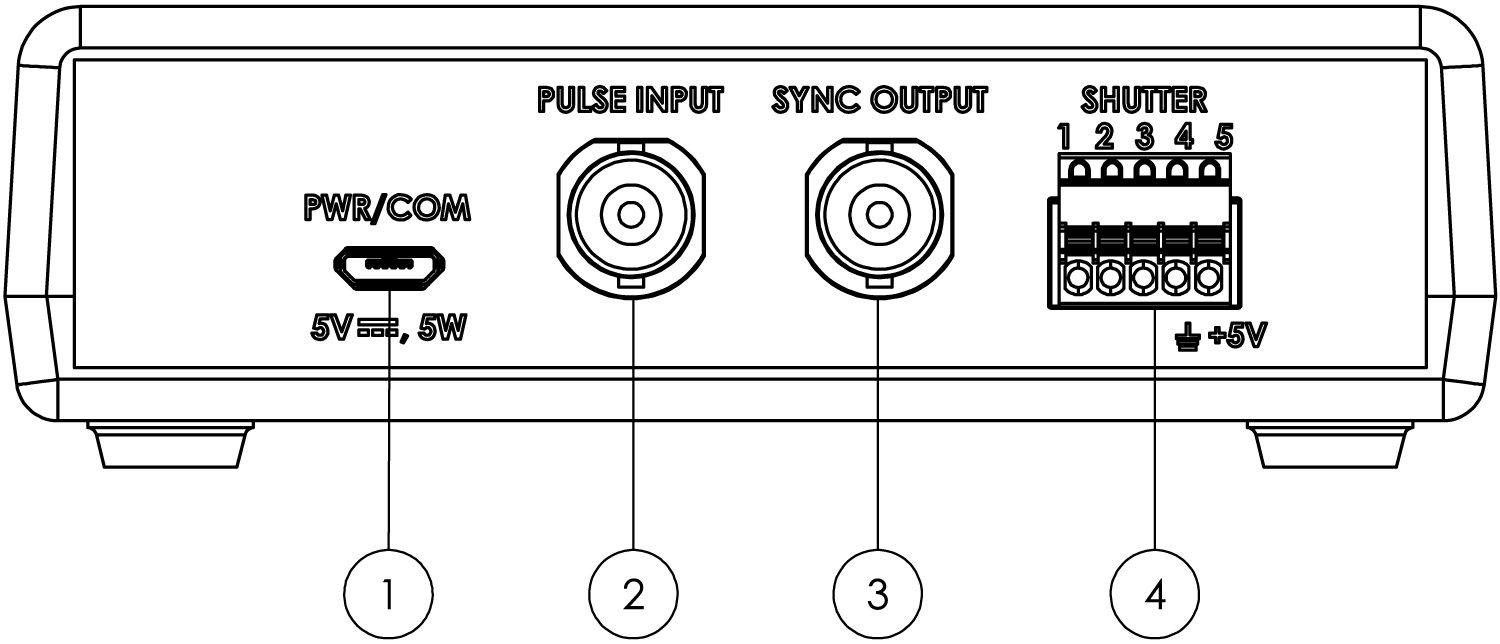 PWR/COM

5V ⎓, 5W

PULSE INPUT

SYNC OUTPUT

SHUTTER

1 2 3 4 5

⏚ +5V

1

2

3

4